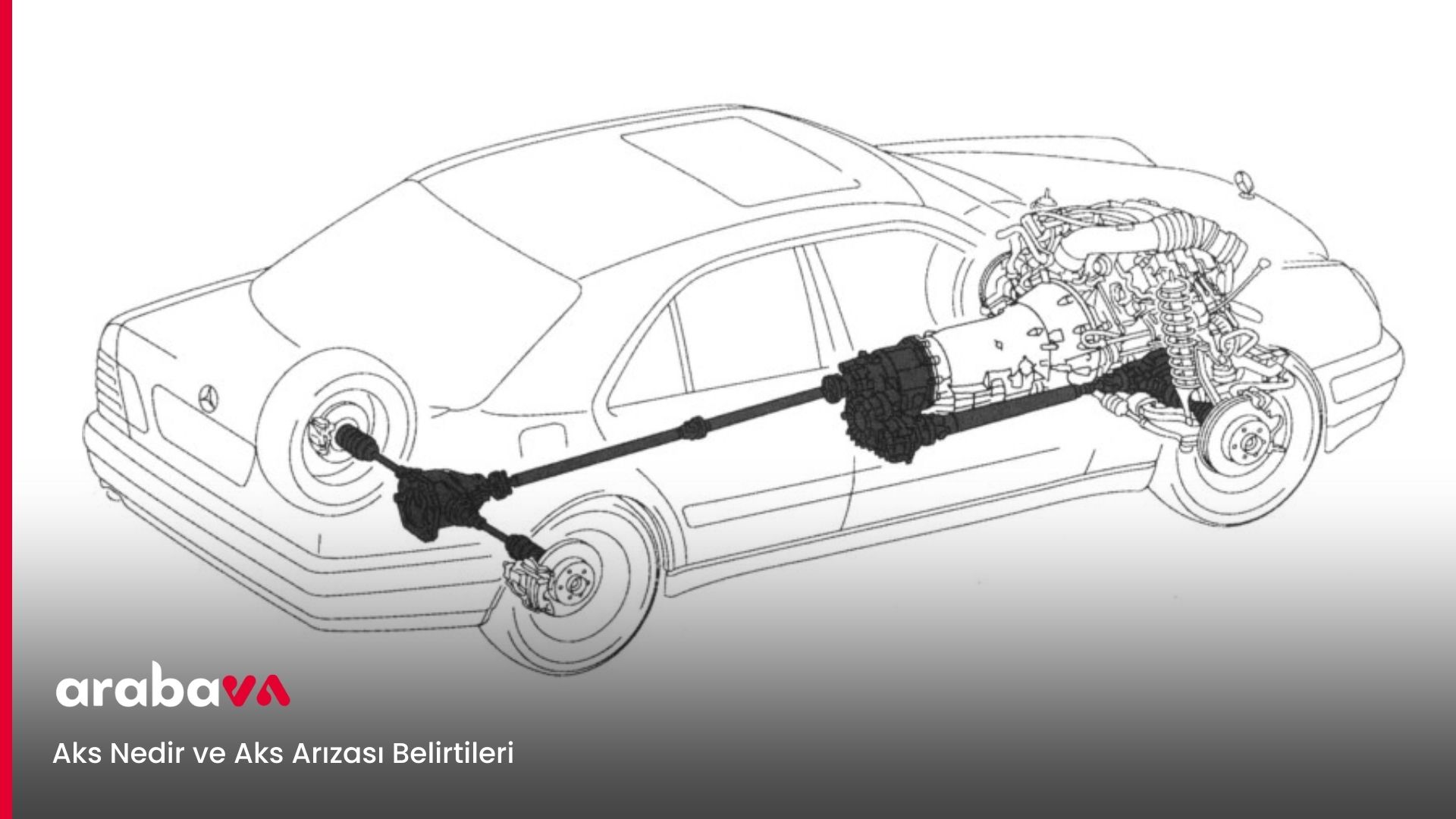 arabava

Aks Nedir ve Aks Arızası Belirtileri